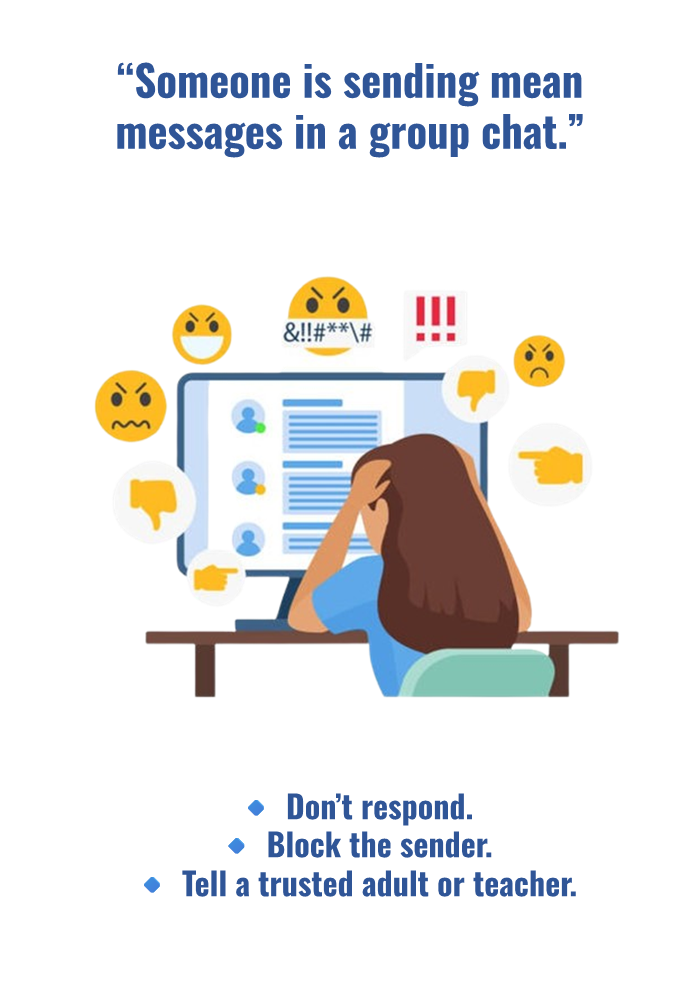 “Someone is sending mean messages in a group chat.”

&!!#**\#

!!!

- Don’t respond.
- Block the sender.
- Tell a trusted adult or teacher.